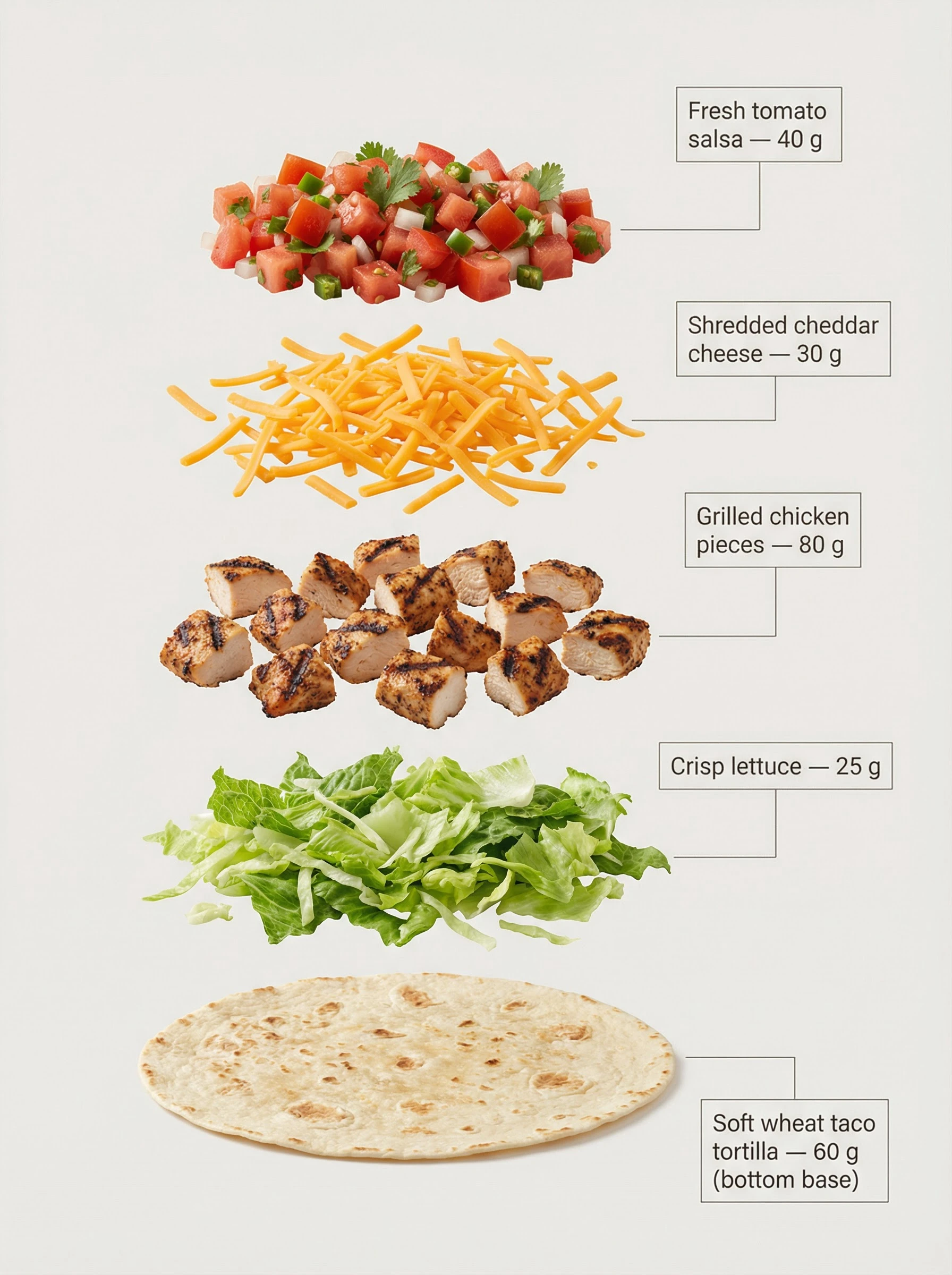 Fresh tomato salsa — 40 g

Shredded cheddar cheese — 30 g

Grilled chicken pieces — 80 g

Crisp lettuce — 25 g

Soft wheat taco tortilla — 60 g (bottom base)